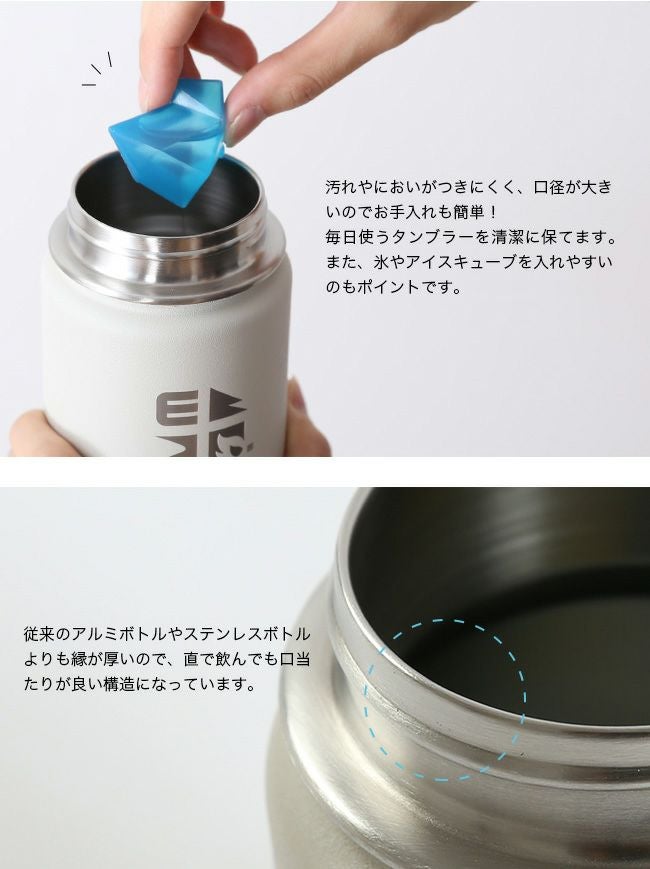 汚れやにおいがつきにくく、口径が大きいのでお手入れも簡単！
毎日使うタンブラーを清潔に保てます。
また、氷やアイスキューブを入れやすいのもポイントです。

従来のアルミボトルやステンレスボトルよりも縁が厚いので、直で飲んでも口当たりが良い構造になっています。