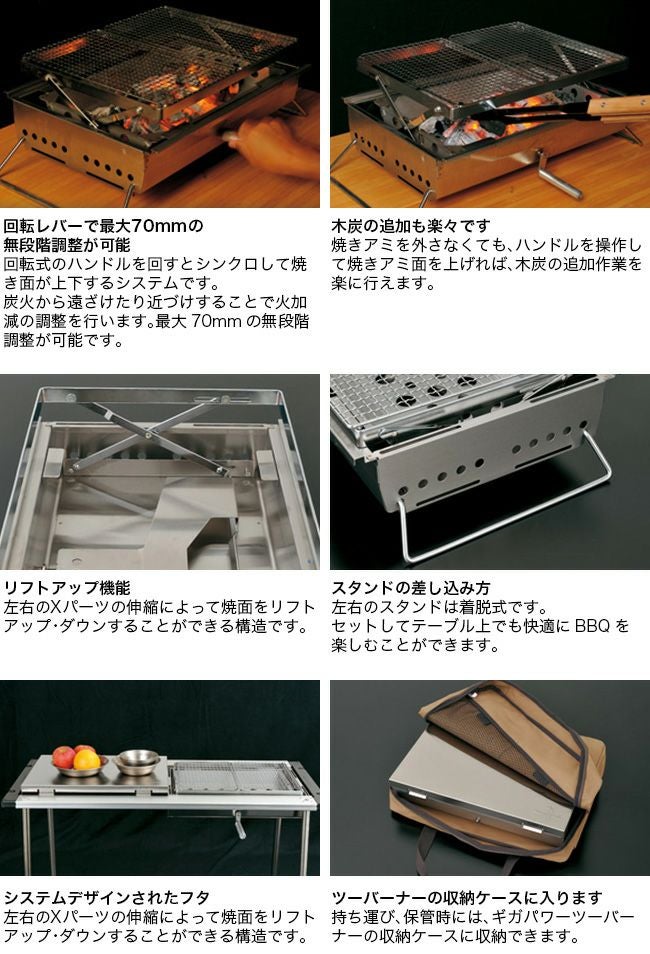 回転レバーで最大70mmの無段階調整が可能
回転式のハンドルを回すとシンクロして焼き面が上下するシステムです。
炭火から遠ざけたり近づけすることで火加減の調整を行います。最大 70mm の無段階調整が可能です。

木炭の追加も楽々です
焼きアミを外さなくても、ハンドルを操作して焼きアミ面を上げれば、木炭の追加作業を楽に行えます。

リフトアップ機能
左右のXパーツの伸縮によって焼面をリフトアップ・ダウンすることができる構造です。

スタンドの差し込み方
左右のスタンドは着脱式です。
セットしてテーブル上でも快適に BBQ を楽しむことができます。

システムデザインされたフタ
左右のXパーツの伸縮によって焼面をリフトアップ・ダウンすることができる構造です。

ツーバーナーの収納ケースに入ります
持ち運び、保管時には、ギガパワーツーバーナーの収納ケースに収納できます。