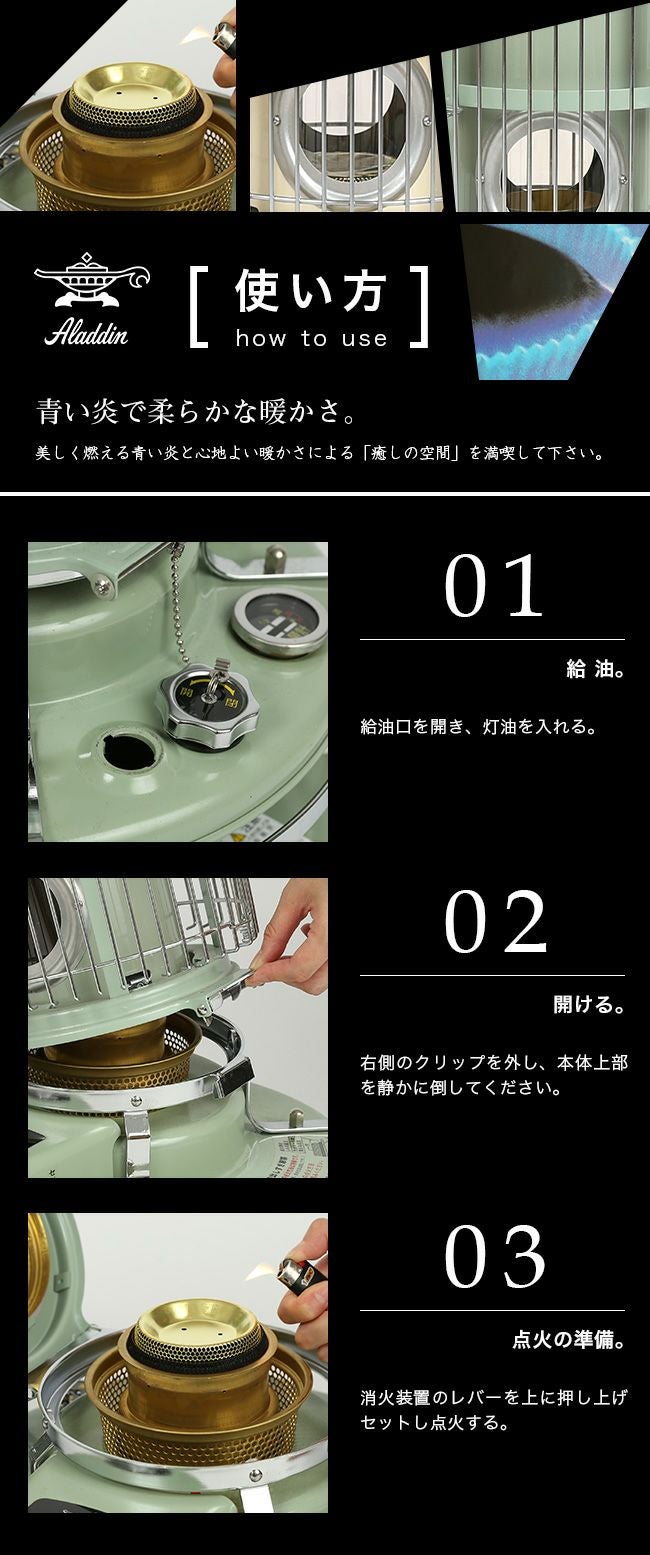 Aladdin

[ 使い方 how to use ]

青い炎で柔らかな暖かさ。

美しく燃える青い炎と心地よい暖かさによる「癒しの空間」を満喫して下さい。

01

給 油。

給油口を開き、灯油を入れる。

02

開ける。

右側のクリップを外し、本体上部を静かに倒してください。

03

点火の準備。

消火装置のレバーを上に押し上げセットし点火する。