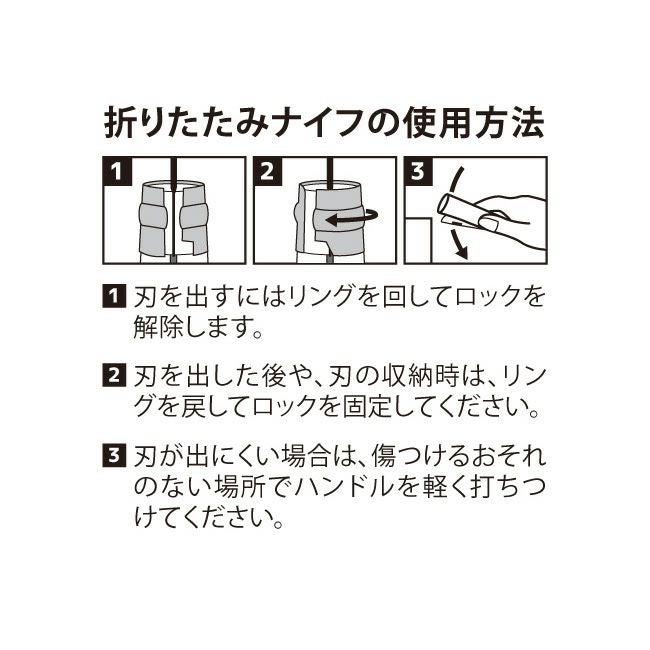 折りたたみナイフの使用方法

1

2

3

1 刃を出すにはリングを回してロックを解除します。

2 刃を出した後や、刃の収納時は、リングを戻してロックを固定してください。

3 刃が出にくい場合は、傷つけるおそれのない場所でハンドルを軽く打ちつけてください。