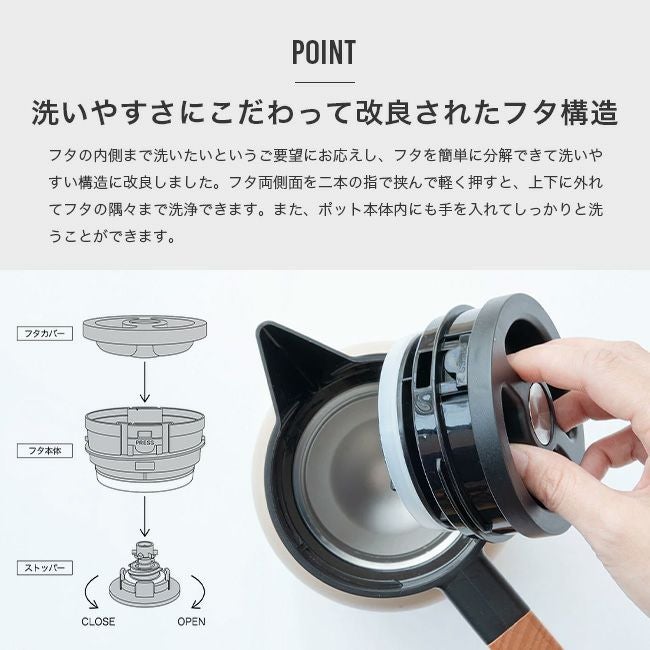 POINT

洗いやすさにこだわって改良されたフタ構造

フタの内側まで洗いたいというご要望にお応えし、フタを簡単に分解できて洗いやすい構造に改良しました。フタ両側面を二本の指で挟んで軽く押すと、上下に外れてフタの隅々まで洗浄できます。また、ポット本体内にも手を入れてしっかりと洗うことができます。

フタカバー

フタ本体

PRESS

ストッパー

CLOSE

OPEN