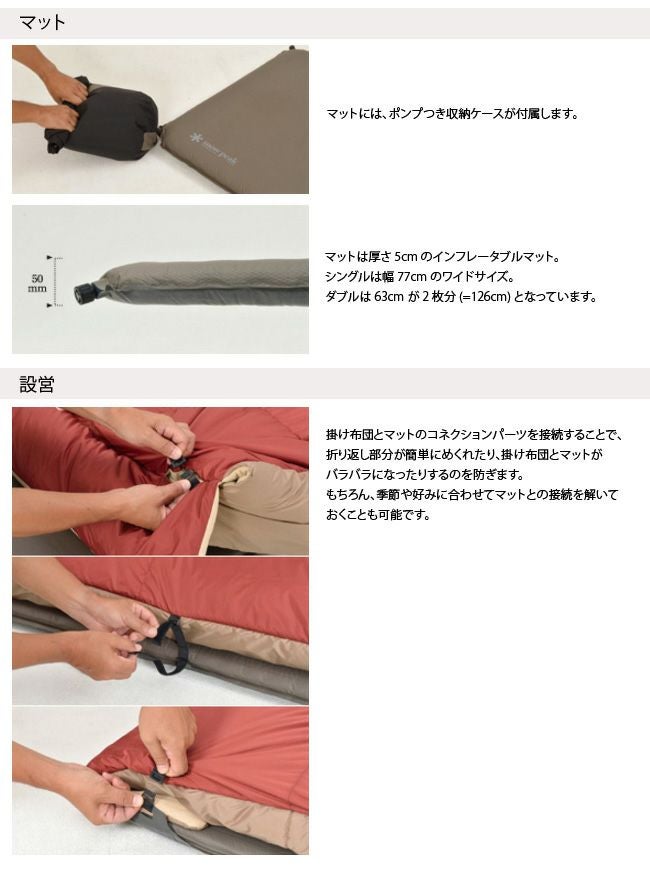 マット

snow peak

マットには、ポンプつき収納ケースが付属します。

50 mm

マットは厚さ 5cm のインフレータブルマット。
シングルは幅 77cm のワイドサイズ。
ダブルは 63cm が 2 枚分 (=126cm) となっています。

設営

掛け布団とマットのコネクションパーツを接続することで、折り返し部分が簡単にめくれたり、掛け布団とマットがバラバラになったりするのを防ぎます。
もちろん、季節や好みに合わせてマットとの接続を解いておくことも可能です。