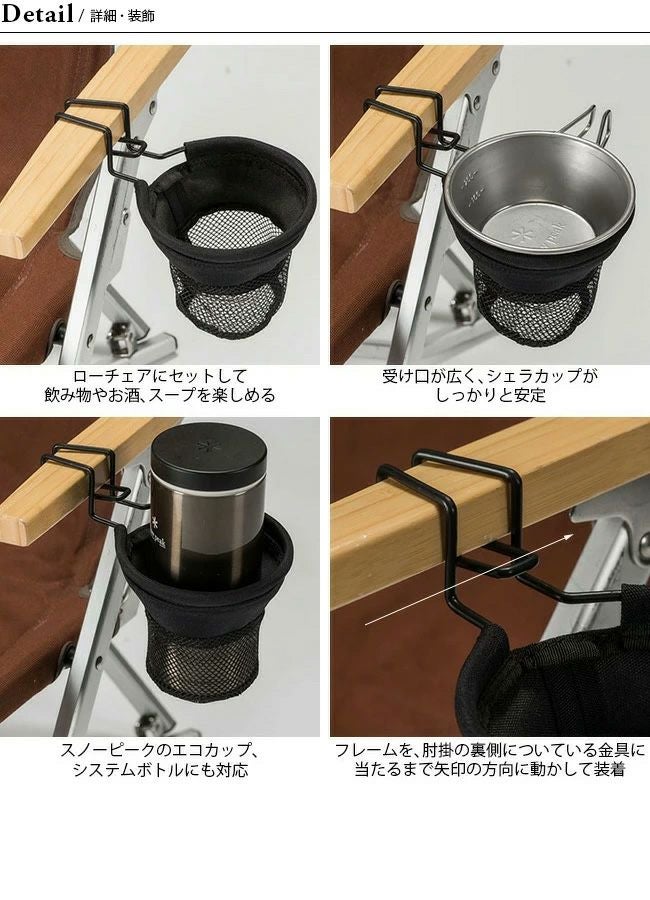 Detail / 詳細・装飾

ローチェアにセットして
飲み物やお酒、スープを楽しめる

受け口が広く、シェラカップが
しっかりと安定

スノーピークのエコカップ、
システムボトルにも対応

フレームを、肘掛の裏側についている金具に
当たるまで矢印の方向に動かして装着