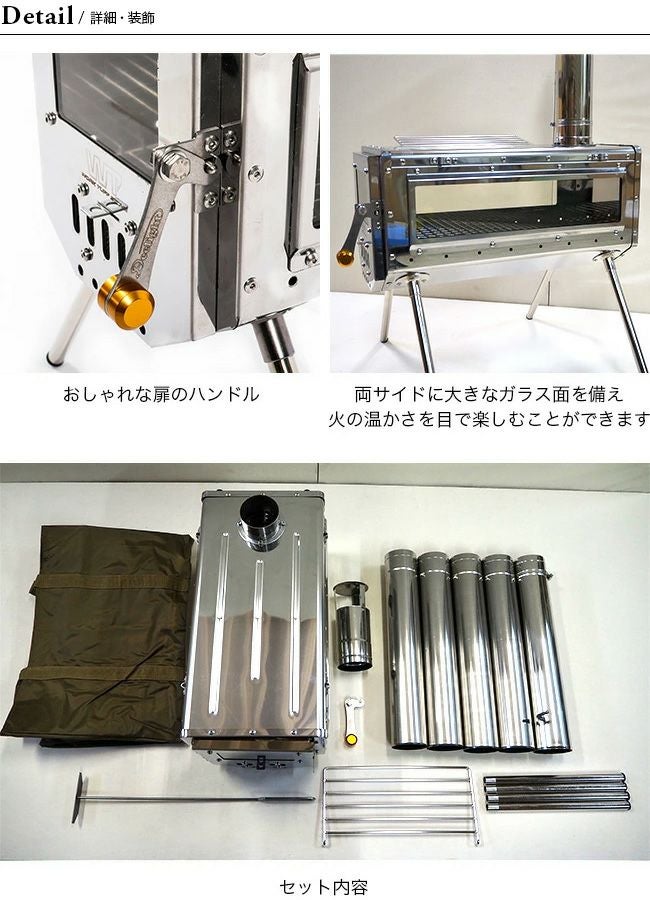 Detail / 詳細・装飾

おしゃれな扉のハンドル

両サイドに大きなガラス面を備え
火の温かさを目で楽しむことができます

セット内容