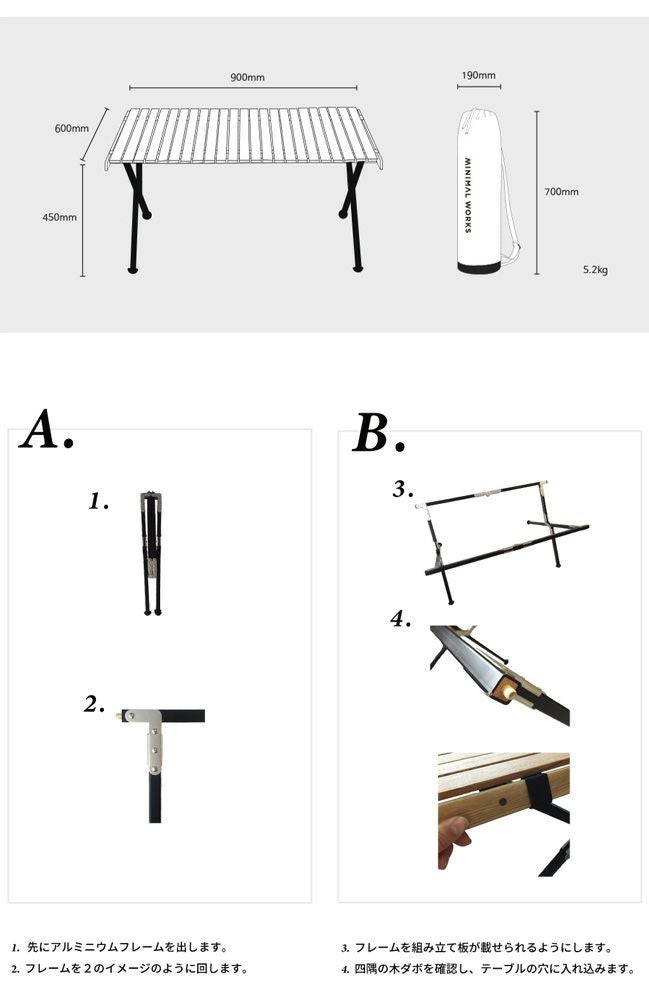 900mm

600mm

450mm

190mm

MINIMAL WORKS

700mm

5.2kg

A.

1.

2.

B.

3.

4.

1. 先にアルミニウムフレームを出します。

2. フレームを２のイメージのように回します。

3. フレームを組み立て板が載せられるようにします。

4. 四隅の木ダボを確認し、テーブルの穴に入れ込みます。