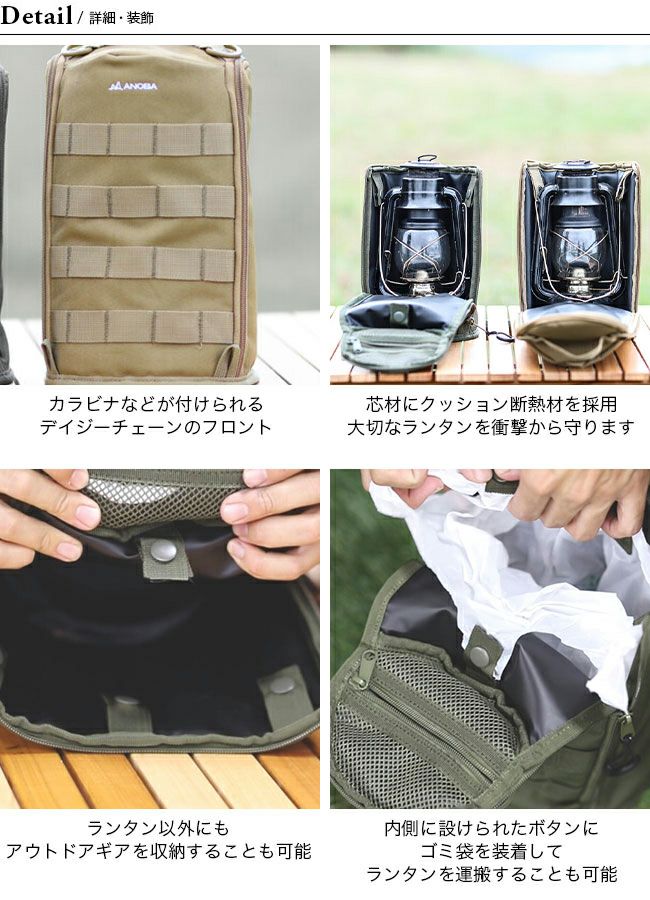 Detail / 詳細・装飾

ANOBA

カラビナなどが付けられる
デイジーチェーンのフロント

芯材にクッション断熱材を採用
大切なランタンを衝撃から守ります

ランタン以外にも
アウトドアギアを収納することも可能

内側に設けられたボタンに
ゴミ袋を装着して
ランタンを運搬することも可能