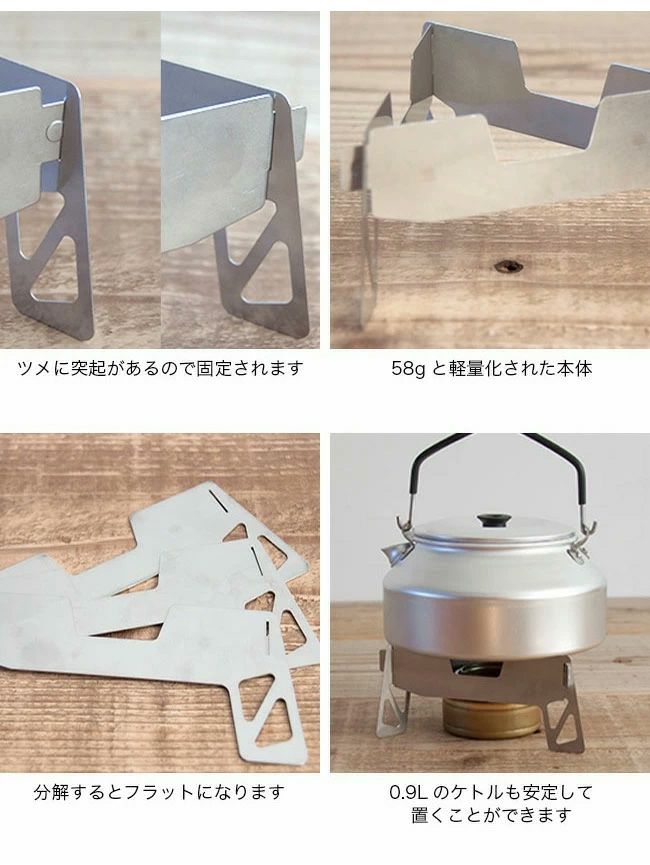 ツメに突起があるので固定されます

58g と軽量化された本体

分解するとフラットになります

0.9L のケトルも安定して置くことができます