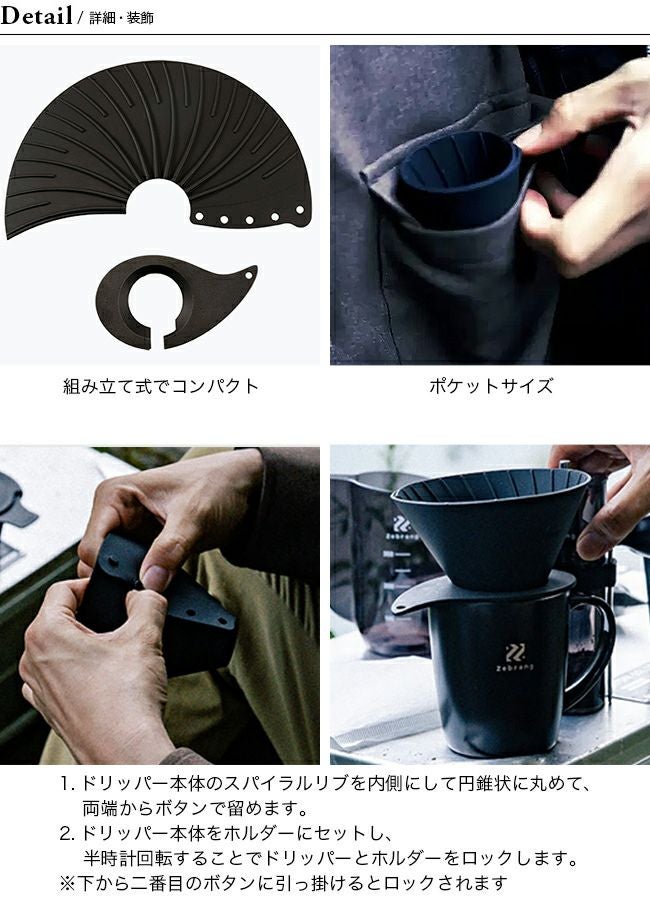 Detail / 詳細・装飾

組み立て式でコンパクト

ポケットサイズ

Zebrang

Zebrang

1. ドリッパー本体のスパイラルリブを内側にして円錐状に丸めて、両端からボタンで留めます。
2. ドリッパー本体をホルダーにセットし、半時計回転することでドリッパーとホルダーをロックします。
※下から二番目のボタンに引っ掛けるとロックされます