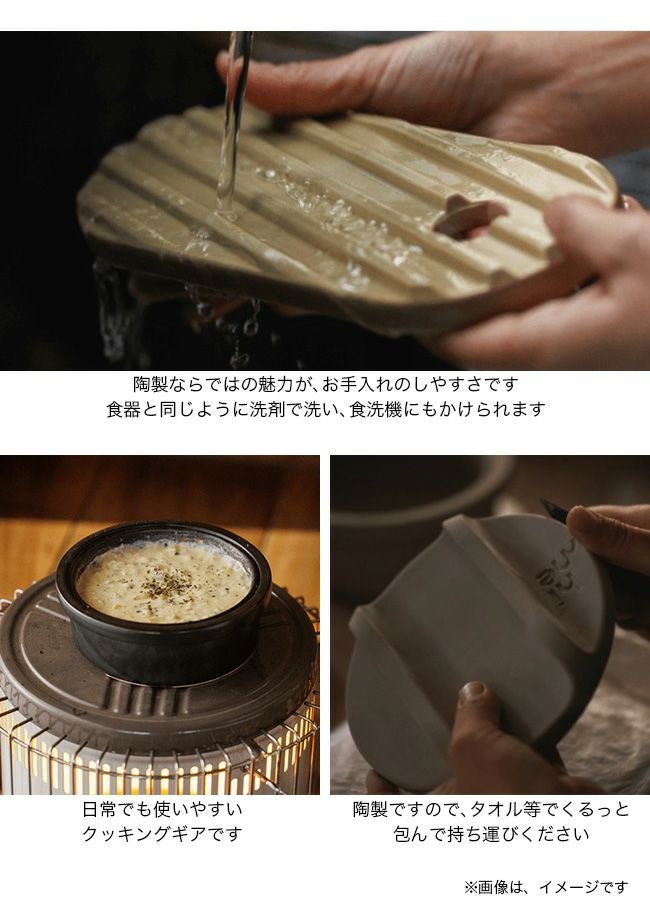 陶製ならではの魅力が、お手入れのしやすさです
食器と同じように洗剤で洗い、食洗機にもかけられます

日常でも使いやすい
クッキングギアです

陶製ですので、タオル等でくるっと
包んで持ち運びください

※画像は、イメージです