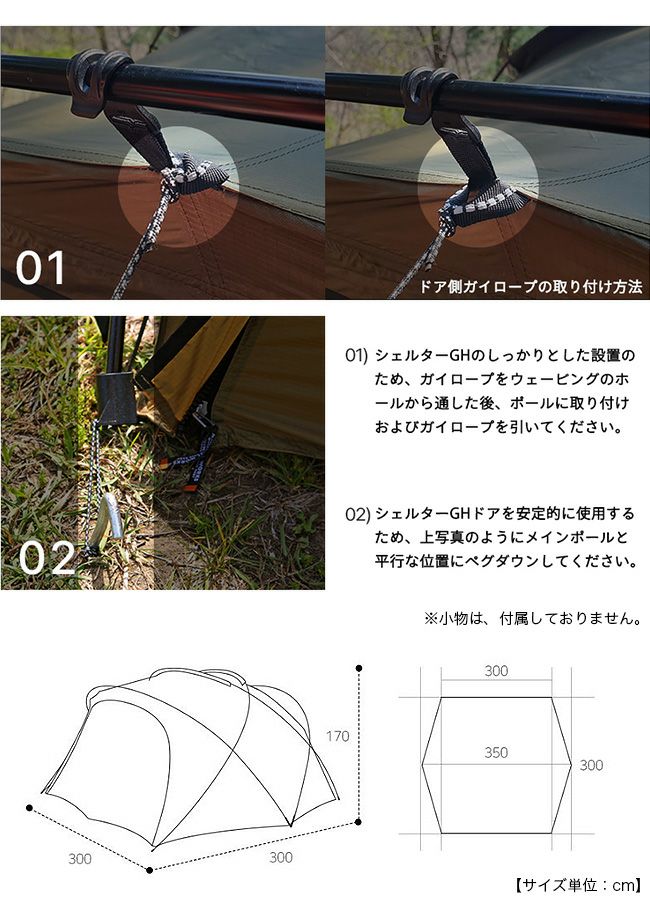 01

ドア側ガイロープの取り付け方法

02

01) シェルターGHのしっかりとした設置のため、ガイロープをウェービングのホールから通した後、ポールに取り付けおよびガイロープを引いてください。

02) シェルターGHドアを安定的に使用するため、上写真のようにメインポールと平行な位置にペグダウンしてください。

※小物は、付属しておりません。

170

300

300

300

350

300

【サイズ単位：cm】