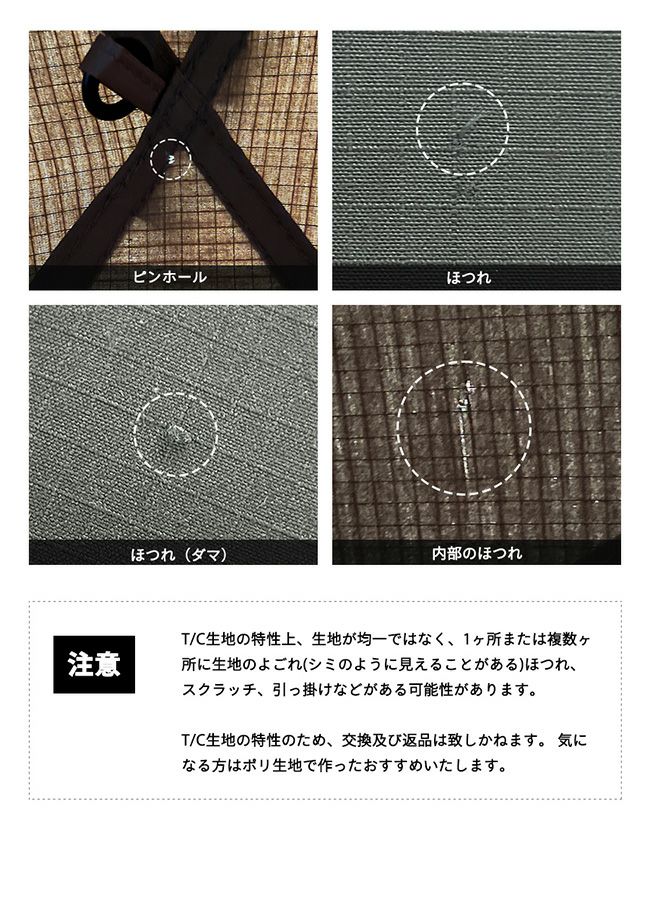 ピンホール

ほつれ

ほつれ（ダマ）

内部のほつれ

注意

T/C生地の特性上、生地が均一ではなく、1ヶ所または複数ヶ所に生地のよごれ(シミのように見えることがある)ほつれ、スクラッチ、引っ掛けなどがある可能性があります。

T/C生地の特性のため、交換及び返品は致しかねます。 気になる方はポリ生地で作ったおすすめいたします。