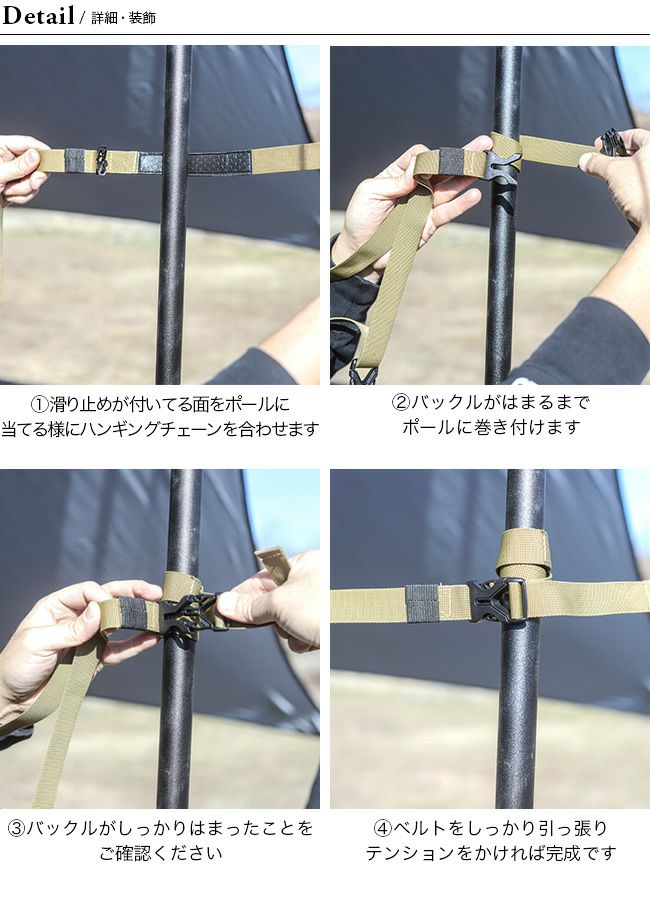 Detail / 詳細・装飾

①滑り止めが付いてる面をポールに当てる様にハンギングチェーンを合わせます

②バックルがはまるまでポールに巻き付けます

③バックルがしっかりはまったことをご確認ください

④ベルトをしっかり引っ張りテンションをかければ完成です