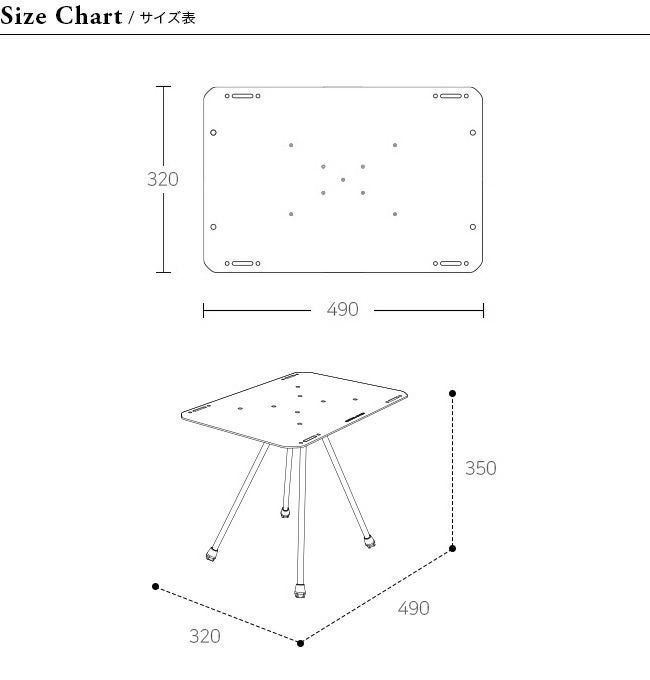 Size Chart / サイズ表

320

490

350

490

320