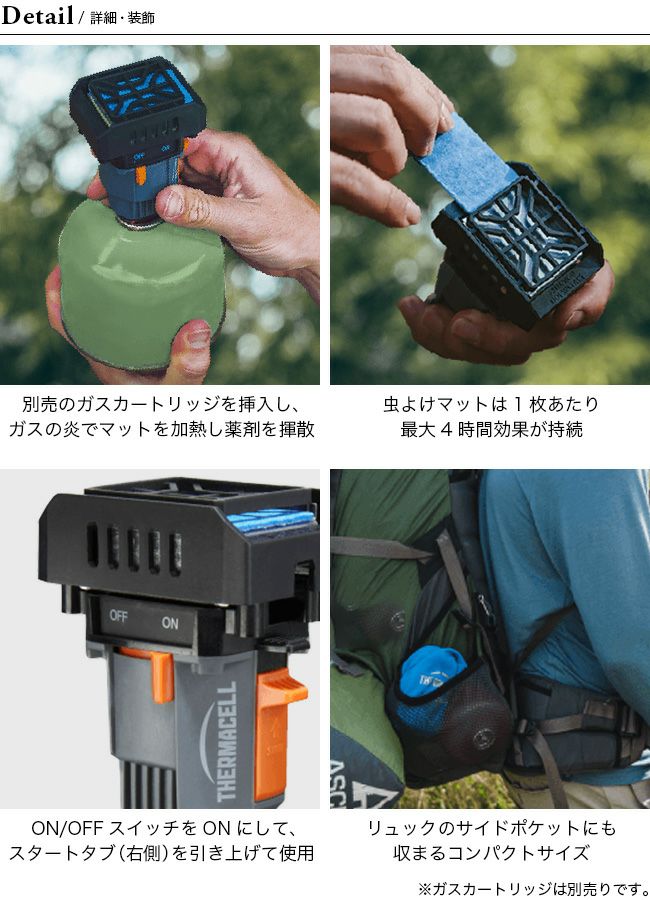 Detail / 詳細・装飾

別売のガスカートリッジを挿入し、ガスの炎でマットを加熱し薬剤を揮散

虫よけマットは 1 枚あたり最大 4 時間効果が持続

OFF ON

THERMACELL

ON/OFF スイッチを ON にして、スタートタブ（右側）を引き上げて使用

リュックのサイドポケットにも収まるコンパクトサイズ

※ガスカートリッジは別売りです。