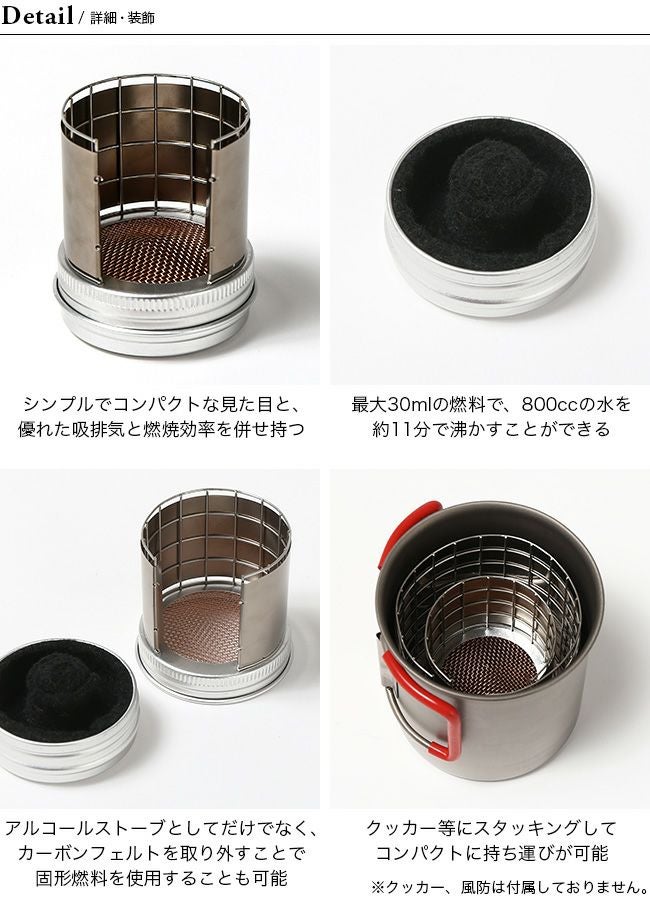 Detail / 詳細・装飾

シンプルでコンパクトな見た目と、優れた吸排気と燃焼効率を併せ持つ

最大30mlの燃料で、800ccの水を約11分で沸かすことができる

アルコールストーブとしてだけでなく、カーボンフェルトを取り外すことで固形燃料を使用することも可能

クッカー等にスタッキングしてコンパクトに持ち運びが可能

※クッカー、風防は付属しておりません。