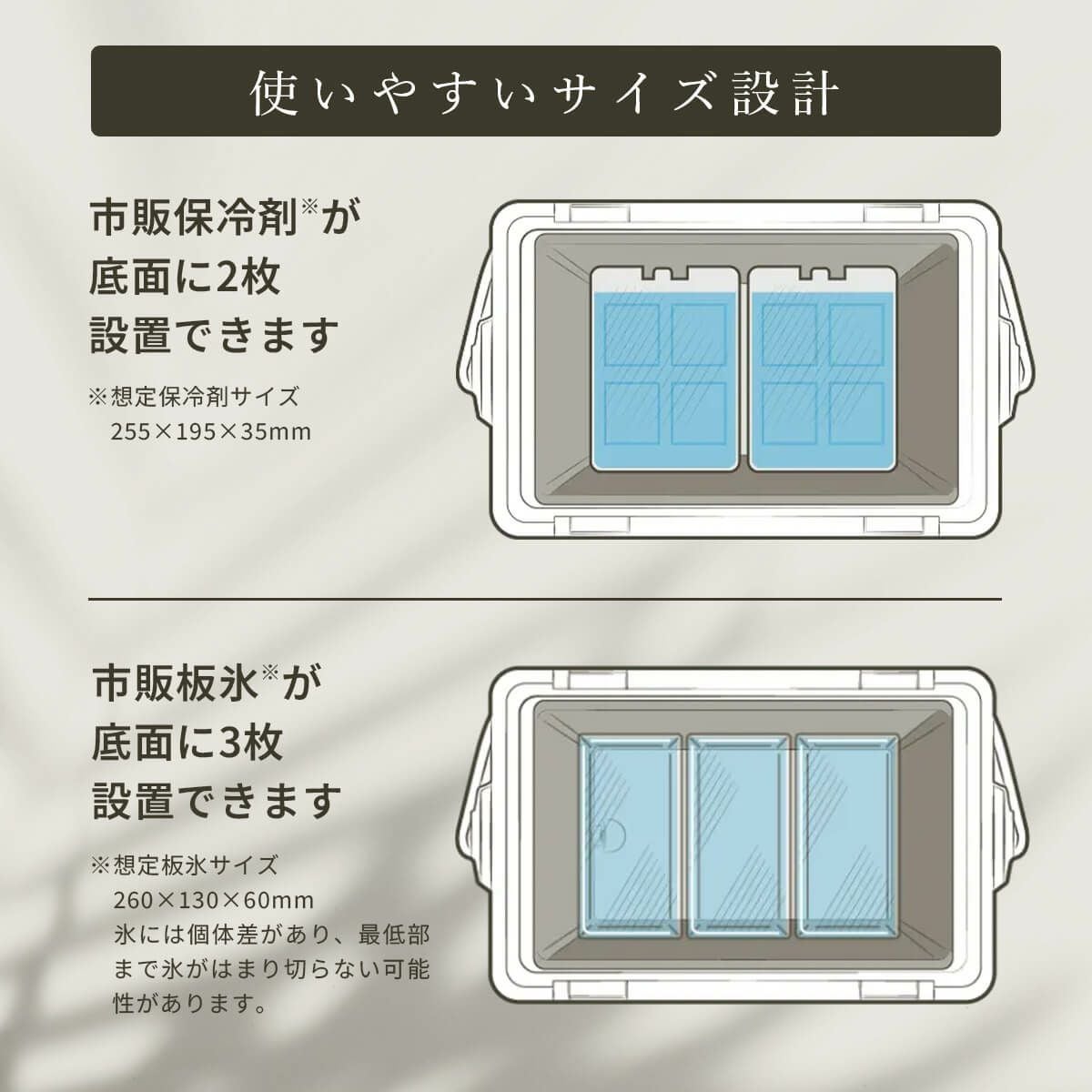 使いやすいサイズ設計

市販保冷剤※が底面に2枚設置できます

※想定保冷剤サイズ
255×195×35mm

市販板氷※が底面に3枚設置できます

※想定板氷サイズ
260×130×60mm
氷には個体差があり、最低部まで氷がはまり切らない可能性があります。