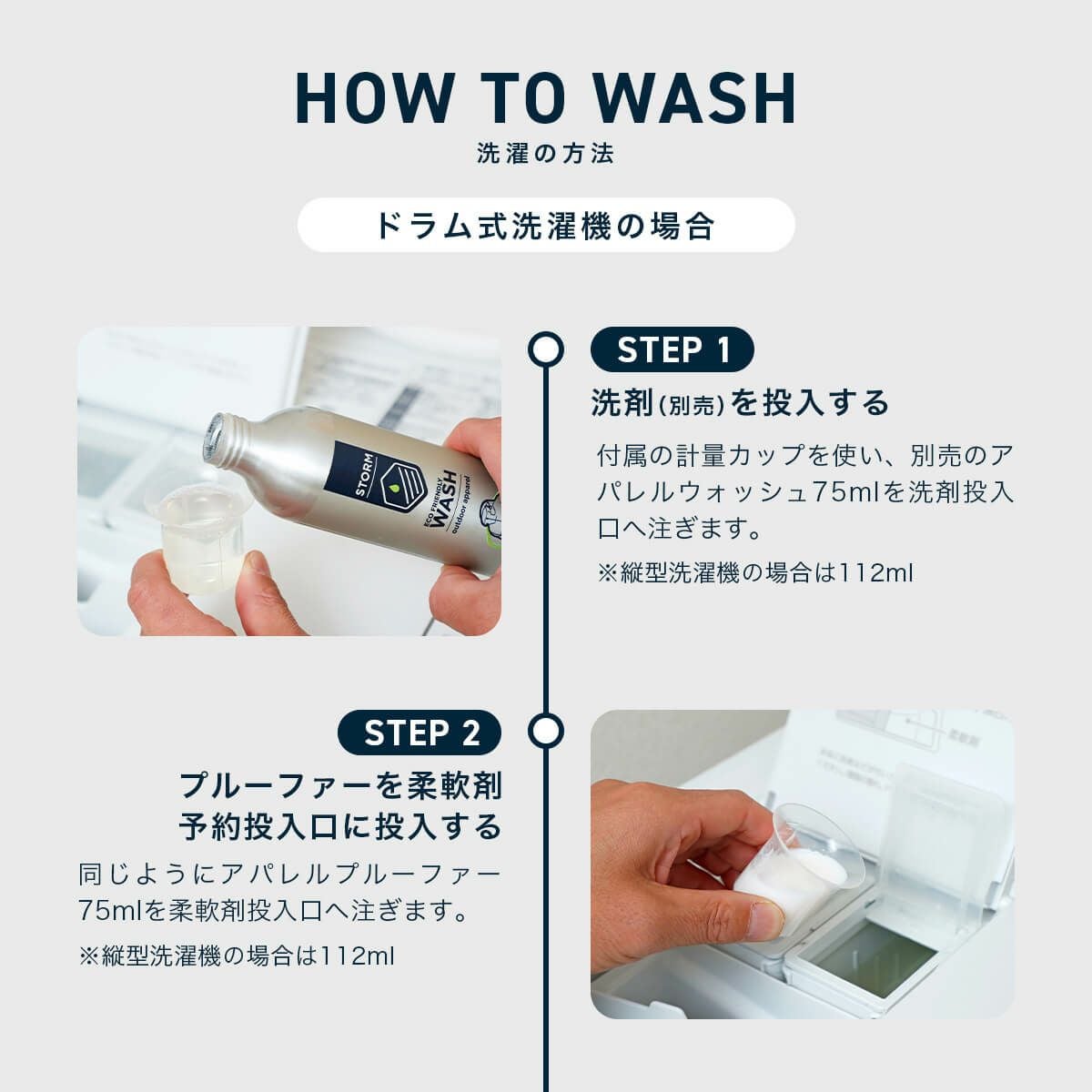 HOW TO WASH

洗濯の方法

ドラム式洗濯機の場合

STORM

ECO FRIENDLY WASH outdoor apparel

STEP 1

洗剤(別売)を投入する

付属の計量カップを使い、別売のアパレルウォッシュ75mlを洗剤投入口へ注ぎます。

※縦型洗濯機の場合は112ml

STEP 2

プルーファーを柔軟剤予約投入口に投入する

同じようにアパレルプルーファー75mlを柔軟剤投入口へ注ぎます。

※縦型洗濯機の場合は112ml