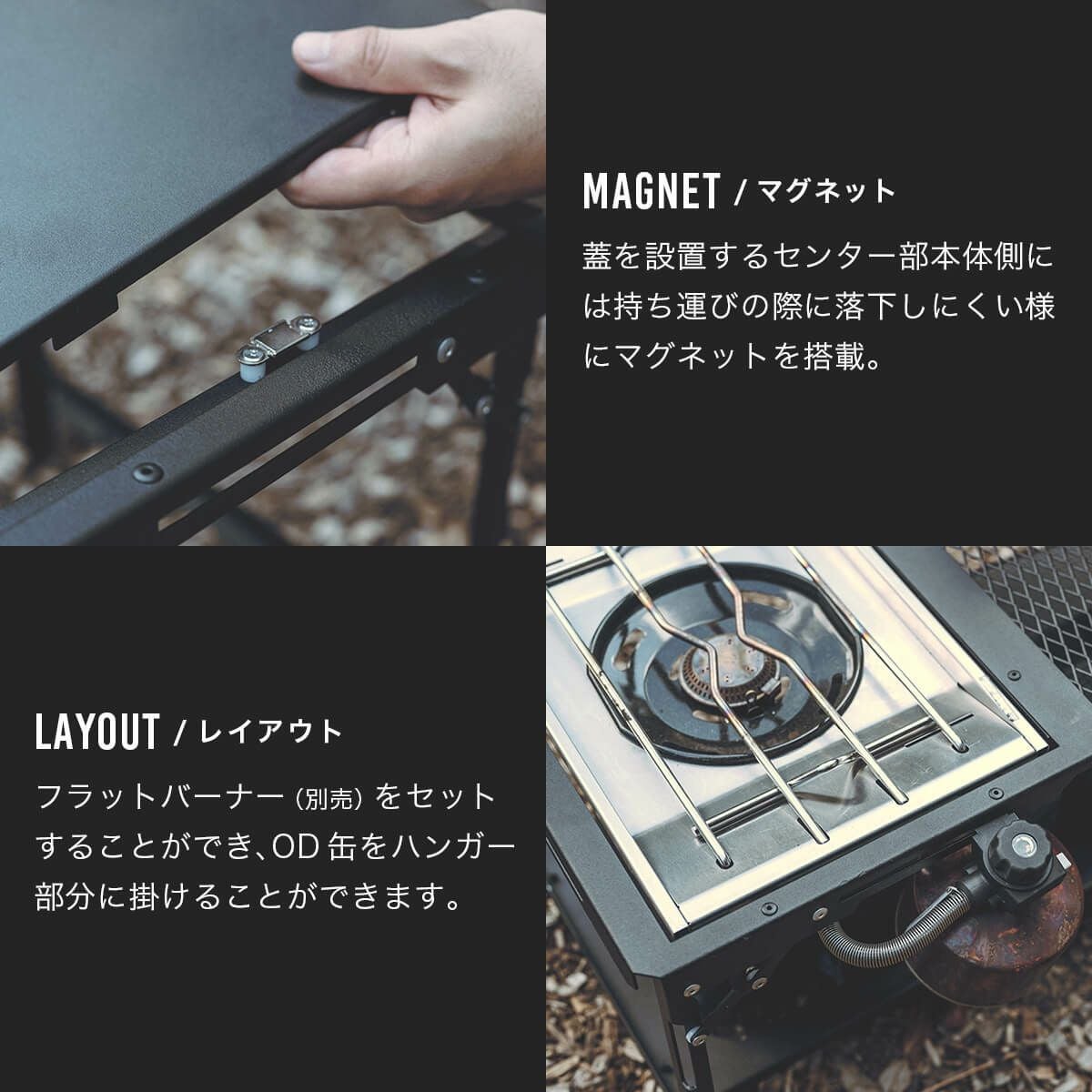 MAGNET / マグネット

蓋を設置するセンター部本体側には持ち運びの際に落下しにくい様にマグネットを搭載。

LAYOUT / レイアウト

フラットバーナー（別売）をセットすることができ、OD缶をハンガー部分に掛けることができます。