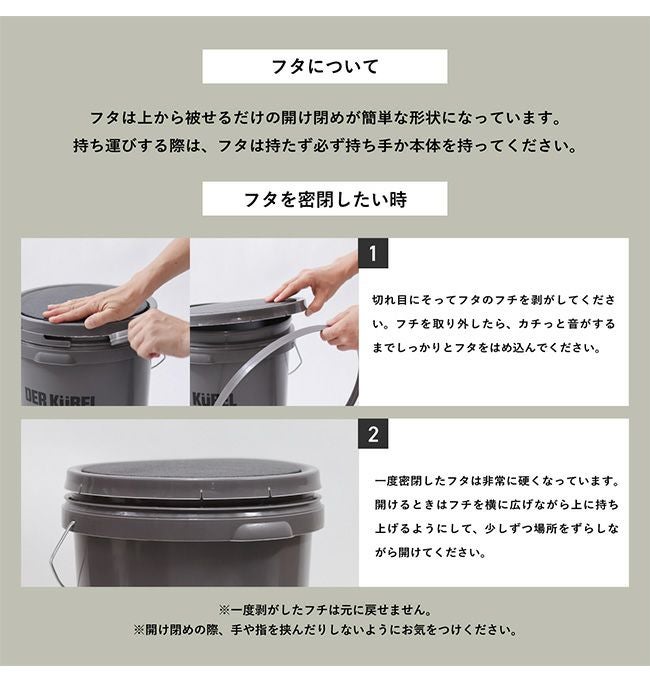 フタについて

フタは上から被せるだけの開け閉めが簡単な形状になっています。
持ち運びする際は、フタは持たず必ず持ち手か本体を持ってください。

フタを密閉したい時

DER KüBEL

KüBEL

1

切れ目にそってフタのフチを剥がしてください。フチを取り外したら、カチっと音がするまでしっかりとフタをはめ込んでください。

2

一度密閉したフタは非常に硬くなっています。開けるときはフチを横に広げながら上に持ち上げるようにして、少しずつ場所をずらしながら開けてください。

※一度剥がしたフチは元に戻せません。
※開け閉めの際、手や指を挟んだりしないようにお気をつけください。