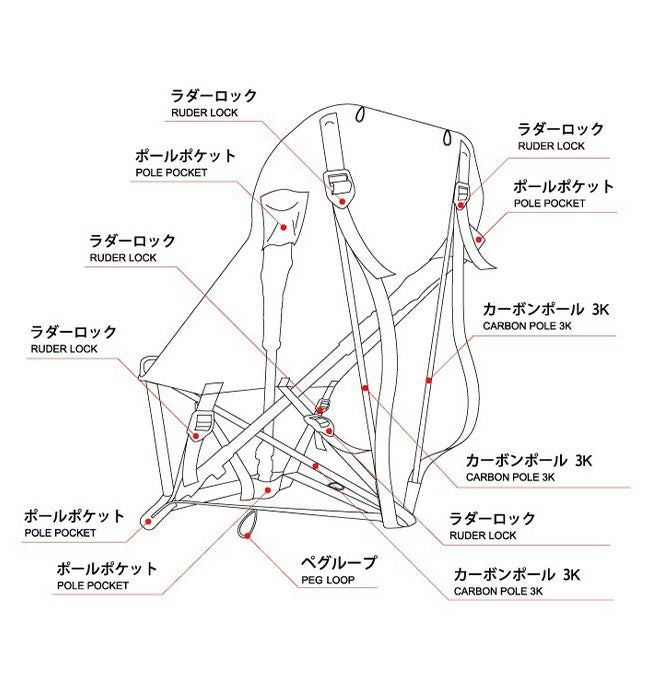 ラダーロック
RUDER LOCK

ポールポケット
POLE POCKET

ラダーロック
RUDER LOCK

ラダーロック
RUDER LOCK

ポールポケット
POLE POCKET

ポールポケット
POLE POCKET

ラダーロック
RUDER LOCK

ポールポケット
POLE POCKET

カーボンポール 3K
CARBON POLE 3K

カーボンポール 3K
CARBON POLE 3K

ラダーロック
RUDER LOCK

ペグループ
PEG LOOP

カーボンポール 3K
CARBON POLE 3K