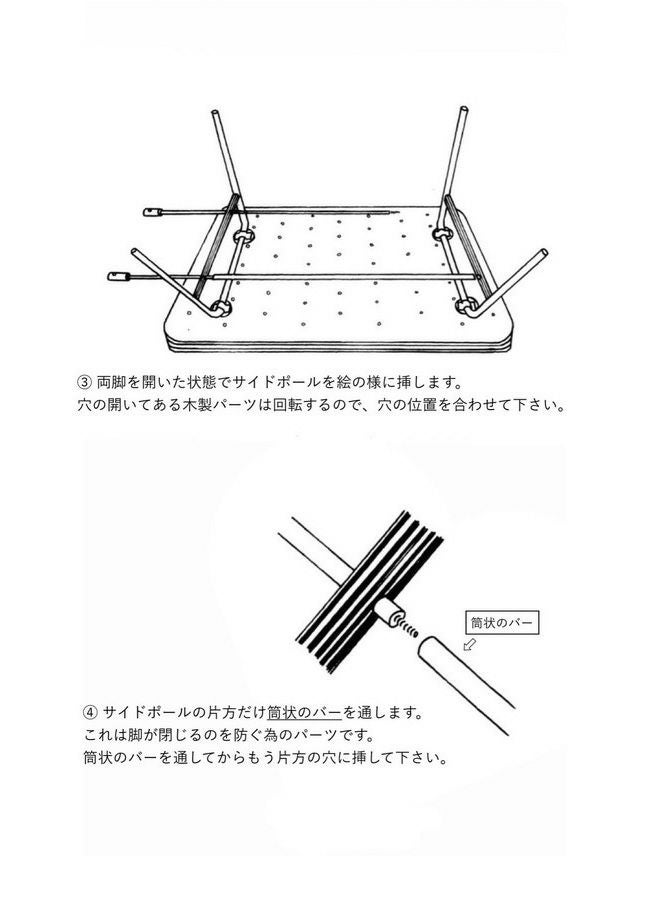 ③ 両脚を開いた状態でサイドポールを絵の様に挿します。
穴の開いてある木製パーツは回転するので、穴の位置を合わせて下さい。

筒状のバー

④ サイドポールの片方だけ筒状のバーを通します。
これは脚が閉じるのを防ぐ為のパーツです。
筒状のバーを通してからもう片方の穴に挿して下さい。