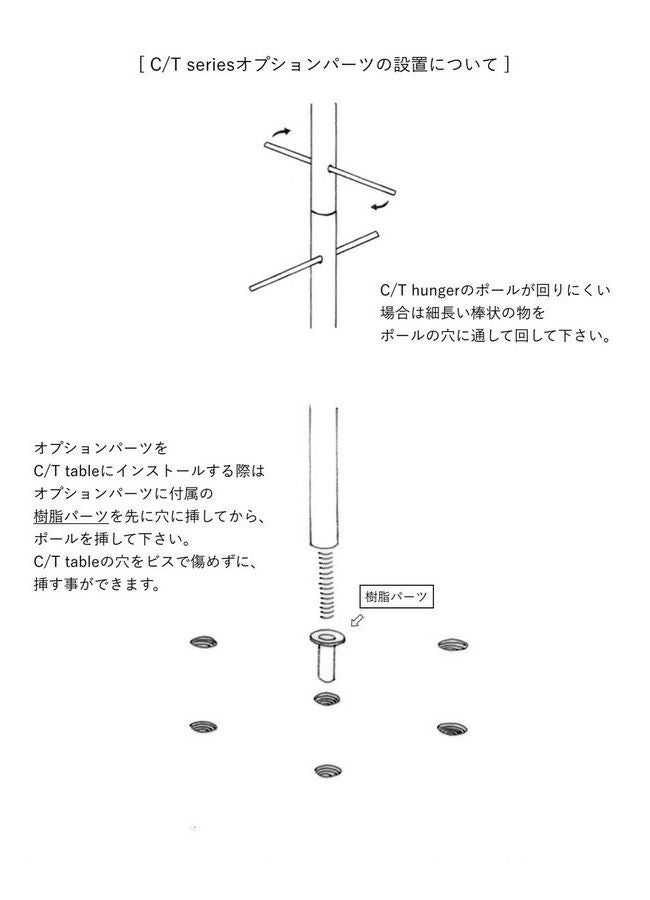 [ C/T seriesオプションパーツの設置について ]

C/T hungerのポールが回りにくい場合は細長い棒状の物をポールの穴に通して回して下さい。

オプションパーツをC/T tableにインストールする際はオプションパーツに付属の樹脂パーツを先に穴に挿してから、ポールを挿して下さい。
C/T tableの穴をビスで傷めずに、挿す事ができます。

樹脂パーツ