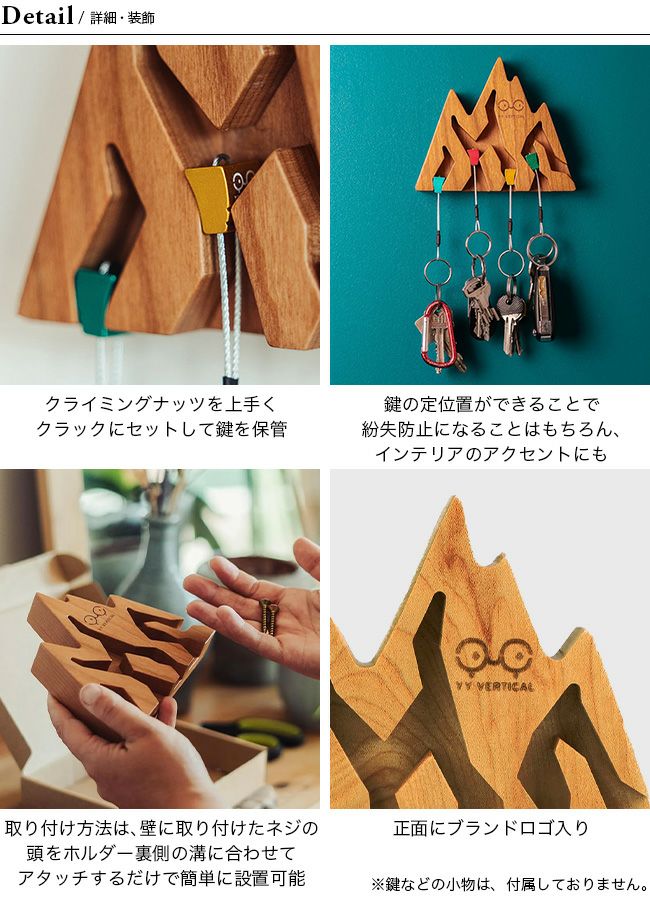 Detail / 詳細・装飾

クライミングナッツを上手く
クラックにセットして鍵を保管

鍵の定位置ができることで
紛失防止になることはもちろん、
インテリアのアクセントにも

取り付け方法は、壁に取り付けたネジの
頭をホルダー裏側の溝に合わせて
アタッチするだけで簡単に設置可能

YY VERTICAL

正面にブランドロゴ入り

※鍵などの小物は、付属しておりません。