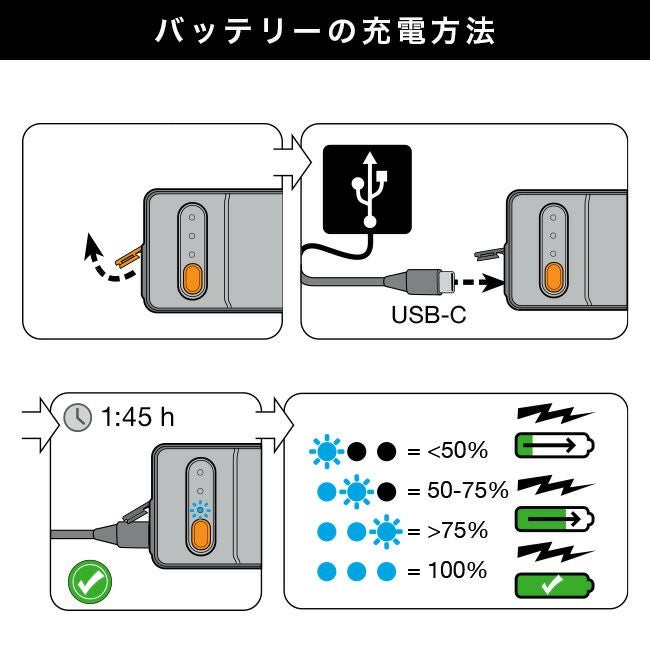 バッテリーの充電方法

USB-C

1:45 h

= <50%

= 50-75%

= >75%

= 100%