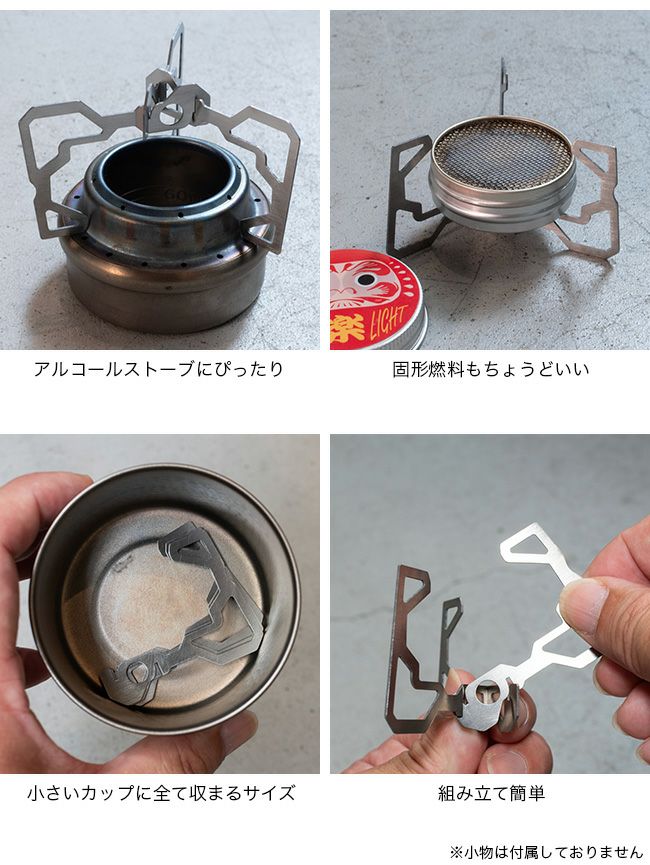 楽 LIGHT

アルコールストーブにぴったり

固形燃料もちょうどいい

小さいカップに全て収まるサイズ

組み立て簡単

※小物は付属しておりません