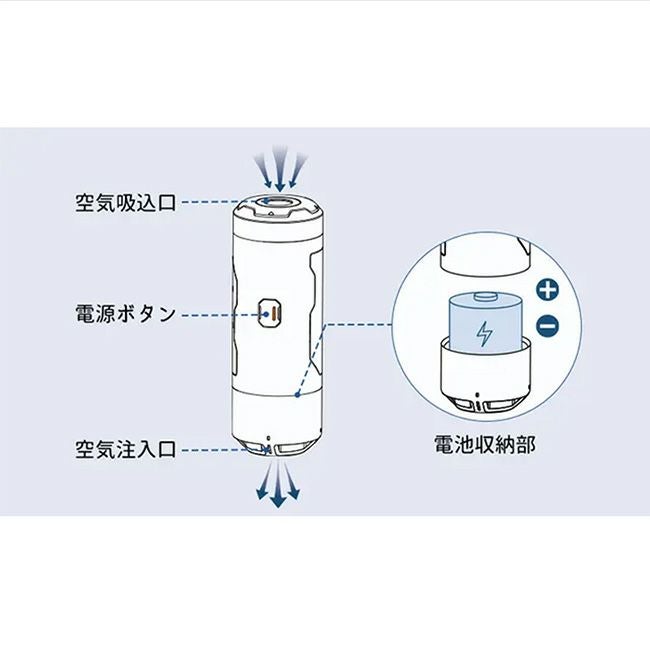 空気吸込口

電源ボタン

空気注入口

+

−

電池収納部