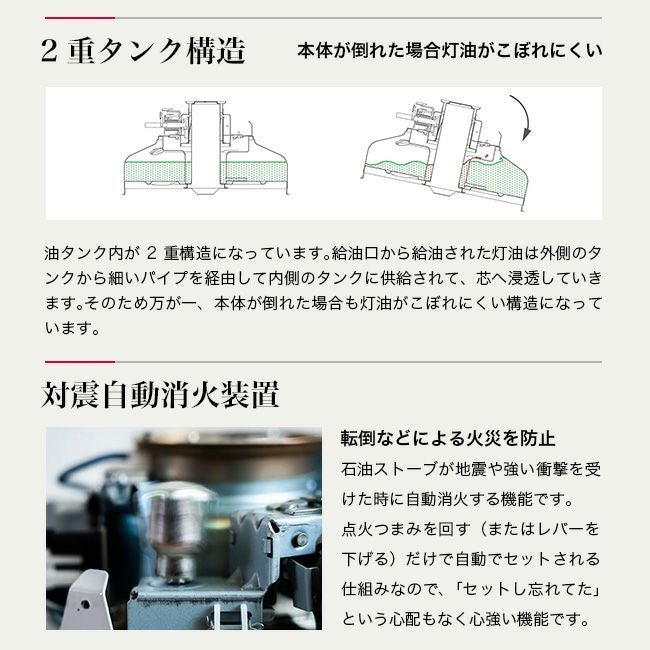 2 重タンク構造

本体が倒れた場合灯油がこぼれにくい

油タンク内が 2 重構造になっています。給油口から給油された灯油は外側のタンクから細いパイプを経由して内側のタンクに供給されて、芯へ浸透していきます。そのため万が一、本体が倒れた場合も灯油がこぼれにくい構造になっています。

対震自動消火装置

転倒などによる火災を防止

石油ストーブが地震や強い衝撃を受けた時に自動消火する機能です。

点火つまみを回す（またはレバーを下げる）だけで自動でセットされる仕組みなので、「セットし忘れてた」という心配もなく心強い機能です。