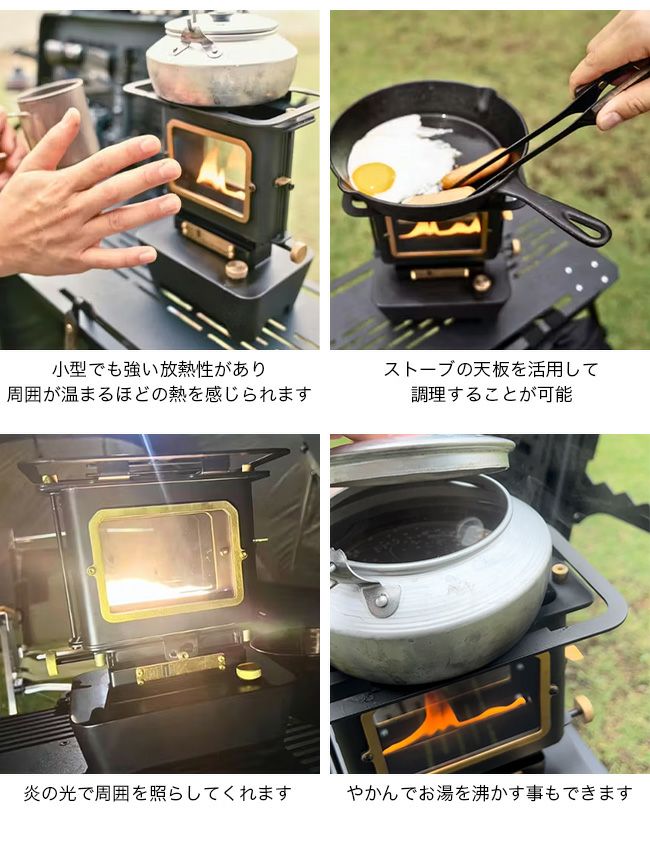 小型でも強い放熱性があり
周囲が温まるほどの熱を感じられます

ストーブの天板を活用して
調理することが可能

炎の光で周囲を照らしてくれます

やかんでお湯を沸かす事もできます