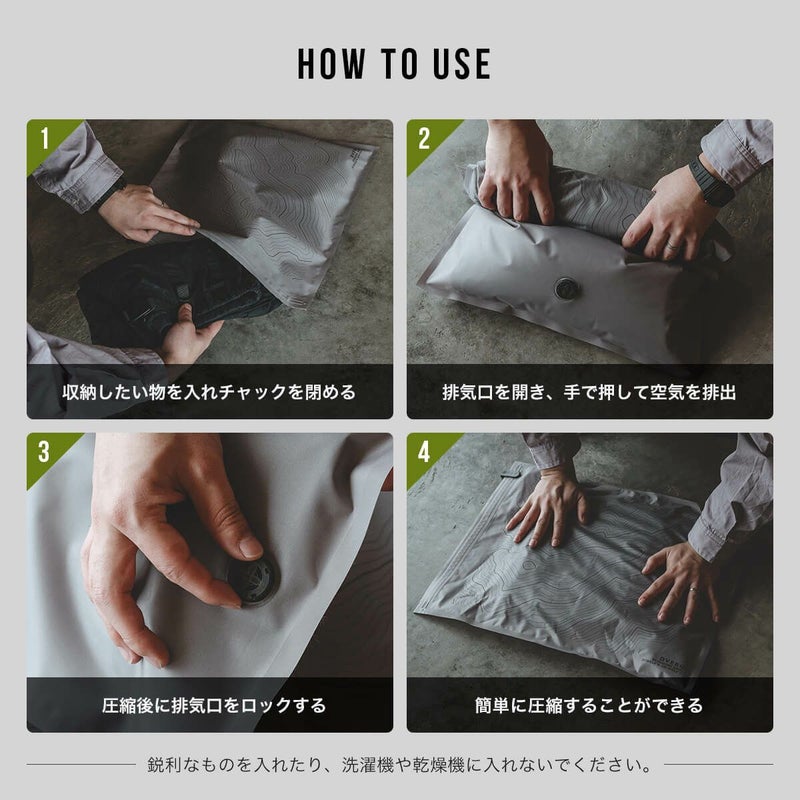 HOW TO USE

1
収納したい物を入れチャックを閉める

2
排気口を開き、手で押して空気を排出

3
圧縮後に排気口をロックする

4
簡単に圧縮することができる

鋭利なものを入れたり、洗濯機や乾燥機に入れないでください。