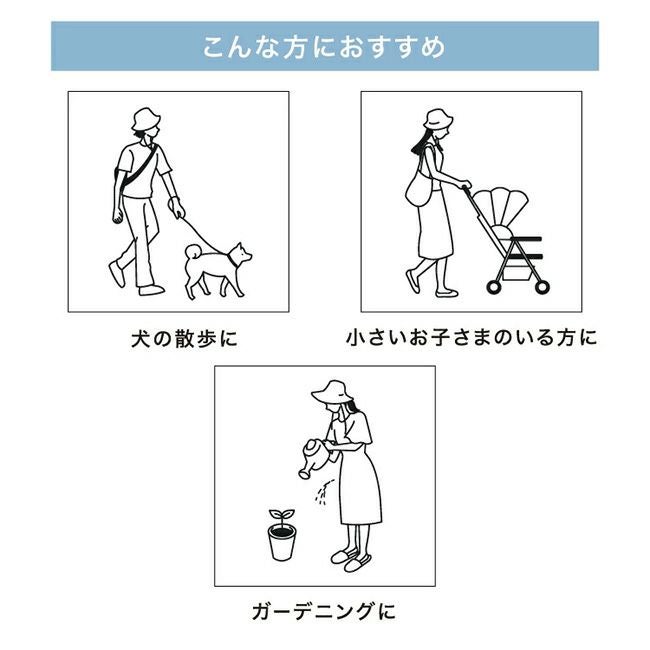 こんな方におすすめ

犬の散歩に

小さいお子さまのいる方に

ガーデニングに