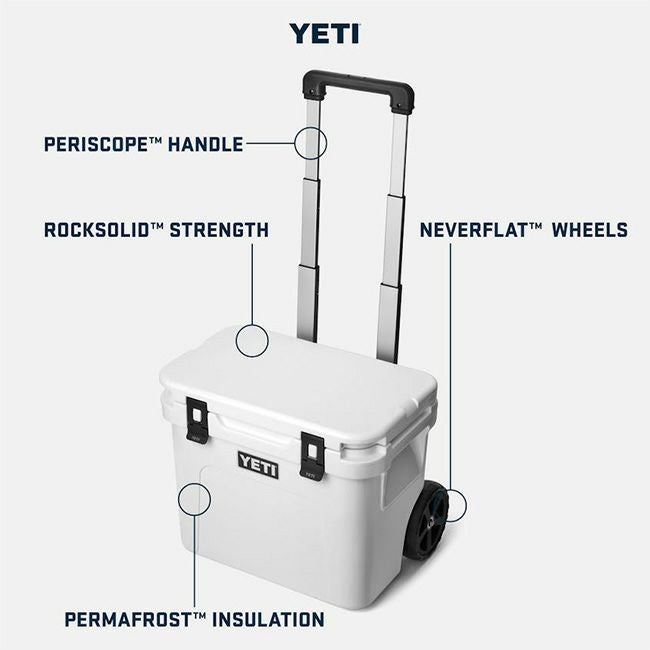 YETI

PERISCOPE™ HANDLE

ROCKSOLID™ STRENGTH

NEVERFLAT™ WHEELS

YETI

PERMAFROST™ INSULATION