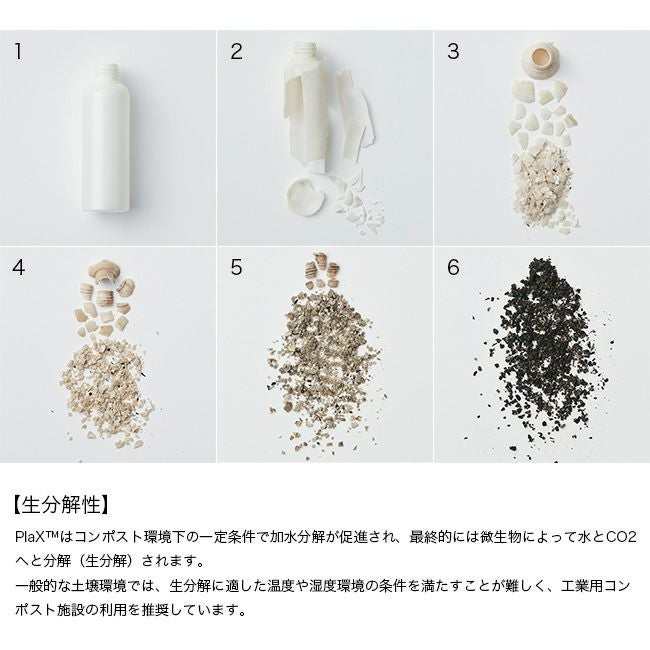 1

2

3

4

5

6

【生分解性】

PlaX™はコンポスト環境下の一定条件で加水分解が促進され、最終的には微生物によって水とCO2へと分解（生分解）されます。
一般的な土壌環境では、生分解に適した温度や湿度環境の条件を満たすことが難しく、工業用コンポスト施設の利用を推奨しています。