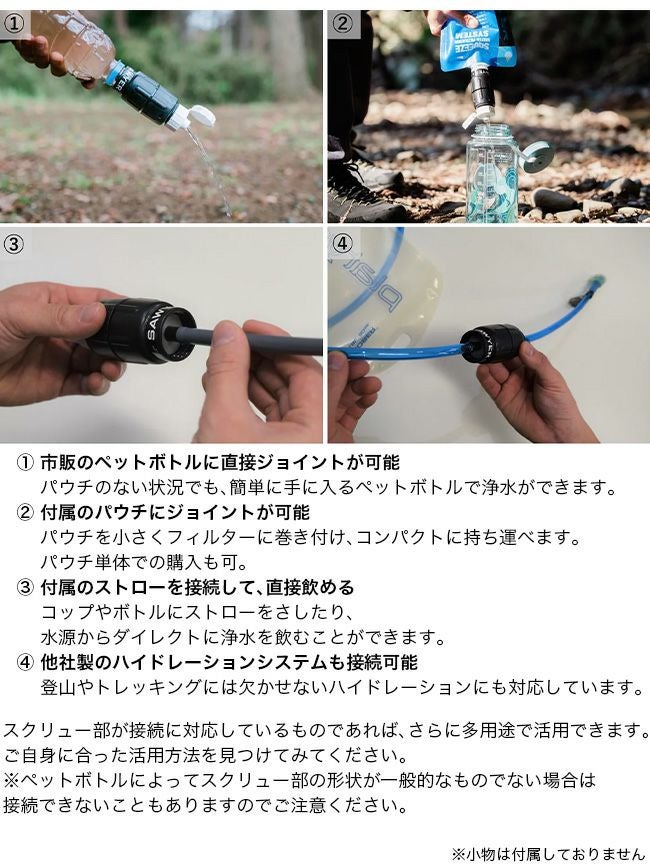 ①

②

③

④

① 市販のペットボトルに直接ジョイントが可能
パウチのない状況でも、簡単に手に入るペットボトルで浄水ができます。
② 付属のパウチにジョイントが可能
パウチを小さくフィルターに巻き付け、コンパクトに持ち運べます。
パウチ単体での購入も可。
③ 付属のストローを接続して、直接飲める
コップやボトルにストローをさしたり、
水源からダイレクトに浄水を飲むことができます。
④ 他社製のハイドレーションシステムも接続可能
登山やトレッキングには欠かせないハイドレーションにも対応しています。

スクリュー部が接続に対応しているものであれば、さらに多用途で活用できます。
ご自身に合った活用方法を見つけてみてください。
※ペットボトルによってスクリュー部の形状が一般的なものでない場合は
接続できないこともありますのでご注意ください。

※小物は付属しておりません