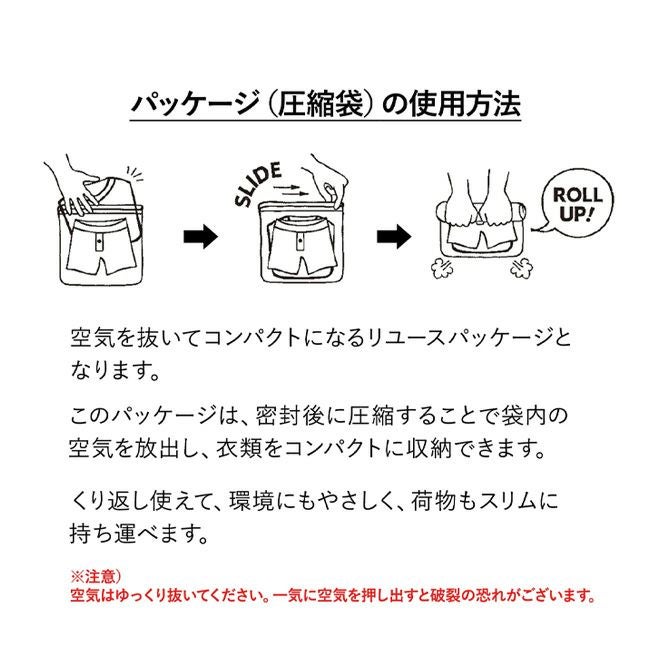 パッケージ（圧縮袋）の使用方法

SLIDE

ROLL UP!

空気を抜いてコンパクトになるリユースパッケージとなります。

このパッケージは、密封後に圧縮することで袋内の空気を放出し、衣類をコンパクトに収納できます。

くり返し使えて、環境にもやさしく、荷物もスリムに持ち運べます。

※注意）
空気はゆっくり抜いてください。一気に空気を押し出すと破裂の恐れがございます。