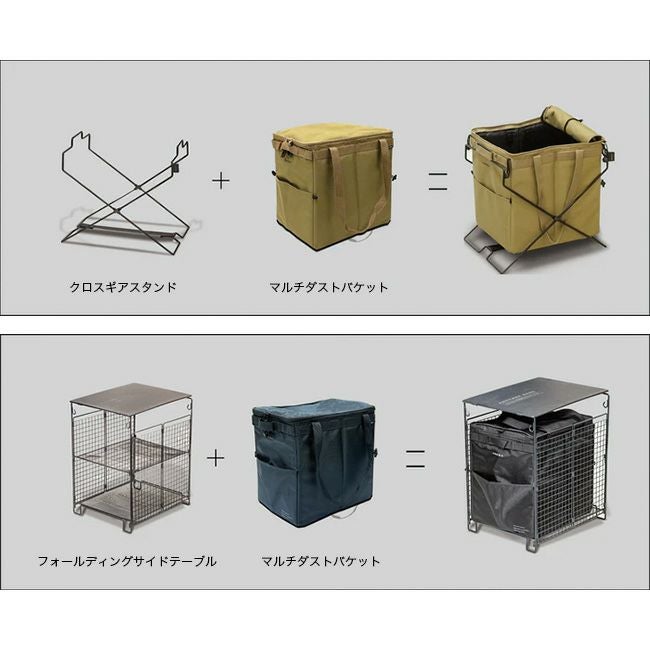 クロスギアスタンド + マルチダストバケット =

フォールディングサイドテーブル + マルチダストバケット =