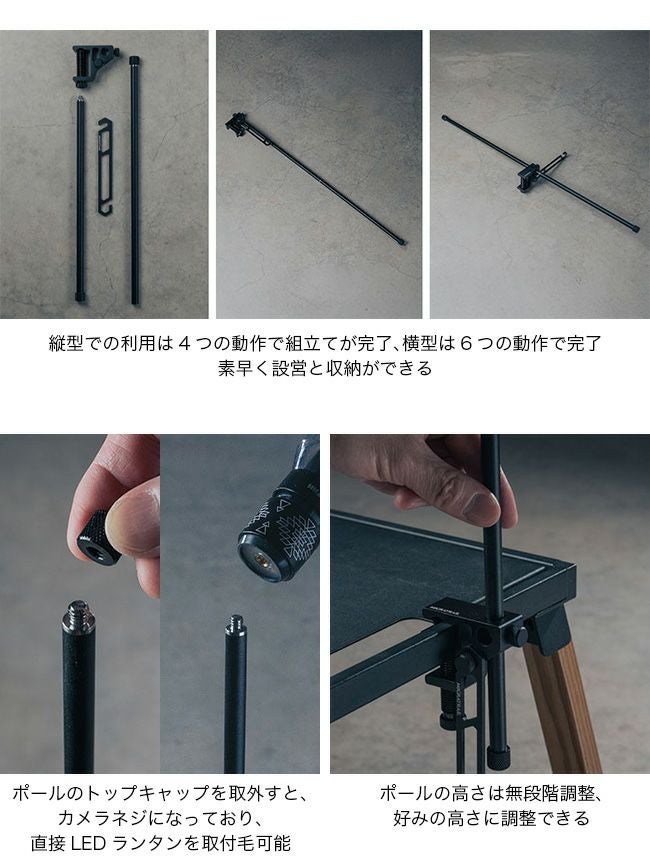 縦型での利用は４つの動作で組立てが完了、横型は６つの動作で完了
素早く設営と収納ができる

ポールのトップキャップを取外すと、
カメラネジになっており、
直接 LED ランタンを取付毛可能

ポールの高さは無段階調整、
好みの高さに調整できる