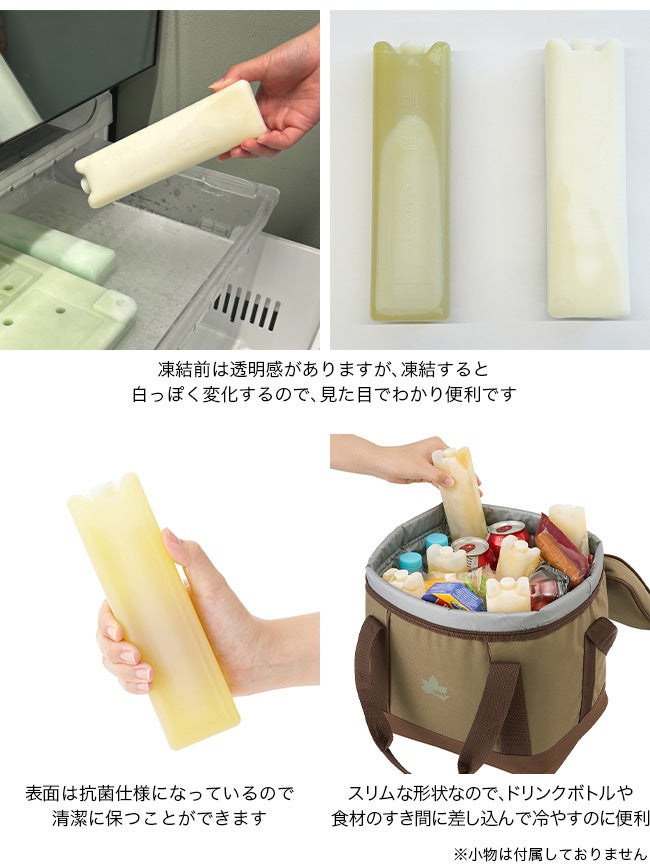 凍結前は透明感がありますが、凍結すると
白っぽく変化するので、見た目でわかり便利です

表面は抗菌仕様になっているので
清潔に保つことができます

スリムな形状なので、ドリンクボトルや
食材のすき間に差し込んで冷やすのに便利

※小物は付属しておりません