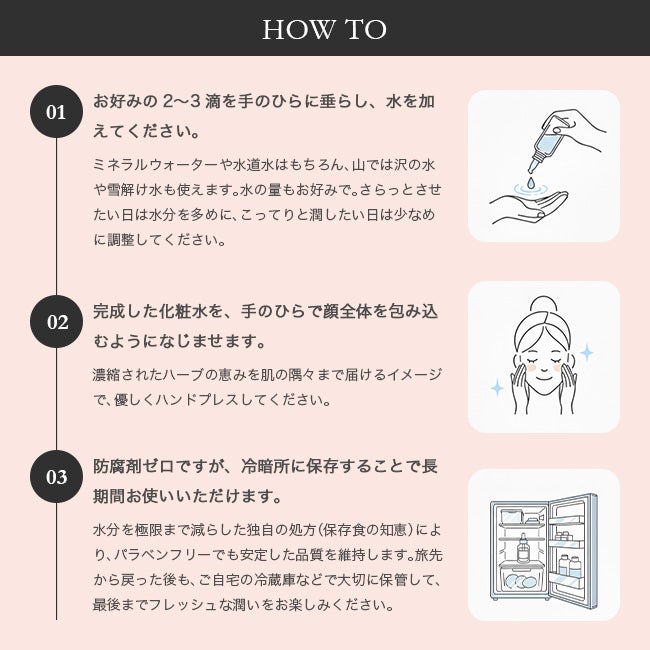 HOW TO

01

お好みの 2〜3 滴を手のひらに垂らし、水を加えてください。

ミネラルウォーターや水道水はもちろん、山では沢の水や雪解け水も使えます。水の量もお好みで。さらっとさせたい日は水分を多めに、こってりと潤したい日は少なめに調整してください。

02

完成した化粧水を、手のひらで顔全体を包み込むようになじませます。

濃縮されたハーブの恵みを肌の隅々まで届けるイメージで、優しくハンドプレスしてください。

03

防腐剤ゼロですが、冷暗所に保存することで長期間お使いいただけます。

水分を極限まで減らした独自の処方（保存食の知恵）により、パラベンフリーでも安定した品質を維持します。旅先から戻った後も、ご自宅の冷蔵庫などで大切に保管して、最後までフレッシュな潤いをお楽しみください。