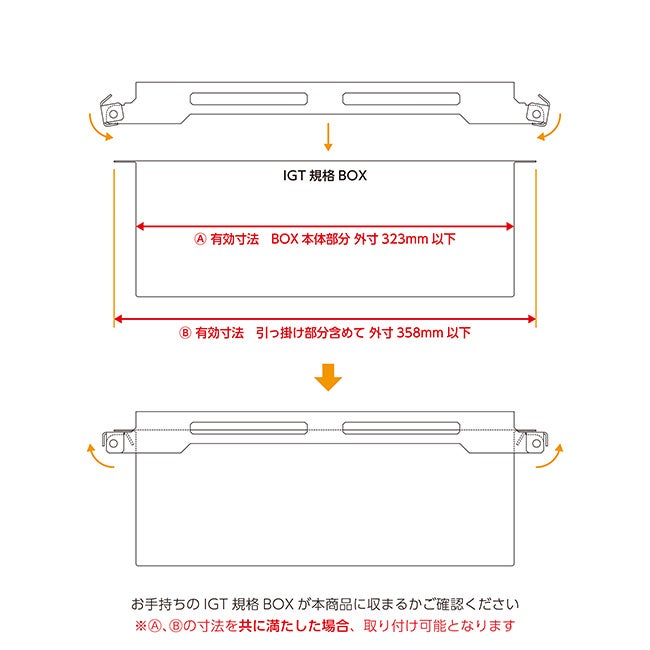 IGT 規格 BOX

Ⓐ 有効寸法　BOX 本体部分 外寸 323mm 以下

Ⓑ 有効寸法　引っ掛け部分含めて 外寸 358mm 以下

お手持ちの IGT 規格 BOX が本商品に収まるかご確認ください
※Ⓐ、Ⓑの寸法を共に満たした場合、取り付け可能となります