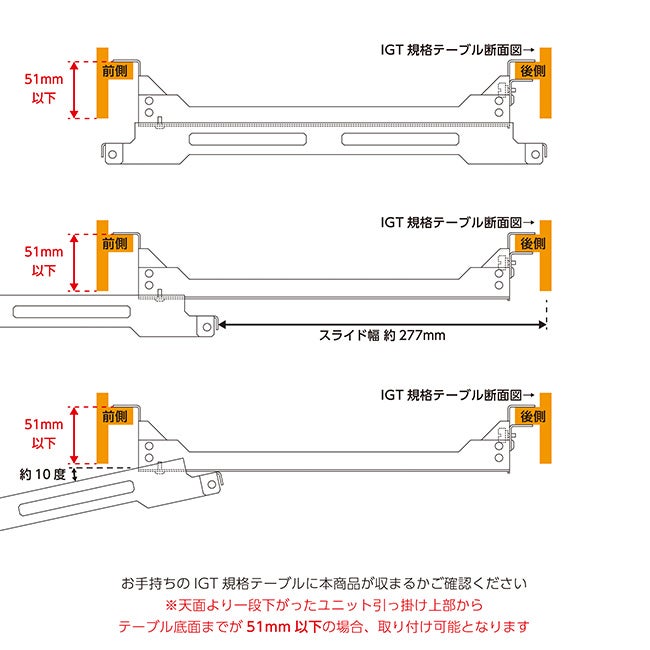 IGT 規格テーブル断面図→

51mm
以下

前側

後側

IGT 規格テーブル断面図→

51mm
以下

前側

後側

スライド幅 約 277mm

IGT 規格テーブル断面図→

51mm
以下

前側

後側

約 10 度

お手持ちの IGT 規格テーブルに本商品が収まるかご確認ください
※天面より一段下がったユニット引っ掛け上部から
テーブル底面までが 51mm 以下の場合、取り付け可能となります