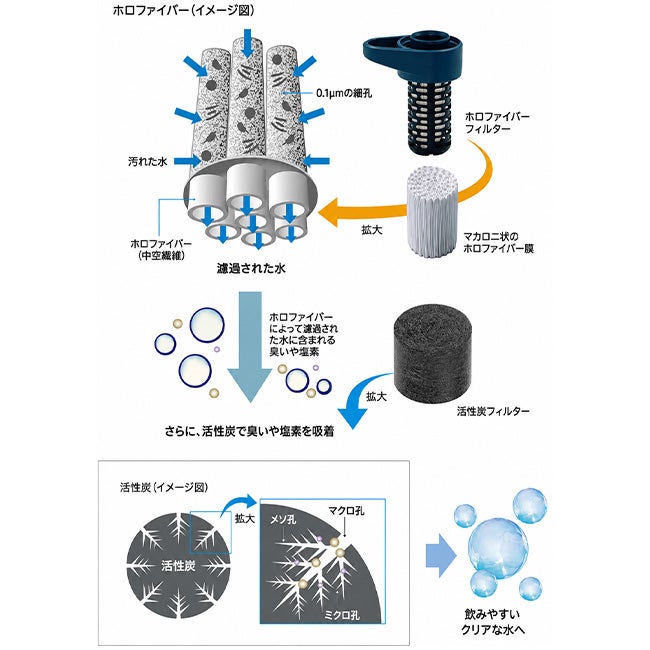 ホロファイバー（イメージ図）

0.1μmの細孔

ホロファイバーフィルター

汚れた水

拡大

マカロニ状のホロファイバー膜

ホロファイバー（中空繊維）

濾過された水

ホロファイバーによって濾過された水に含まれる臭いや塩素

拡大

活性炭フィルター

さらに、活性炭で臭いや塩素を吸着

活性炭（イメージ図）

拡大

メソ孔

マクロ孔

活性炭

ミクロ孔

飲みやすいクリアな水へ